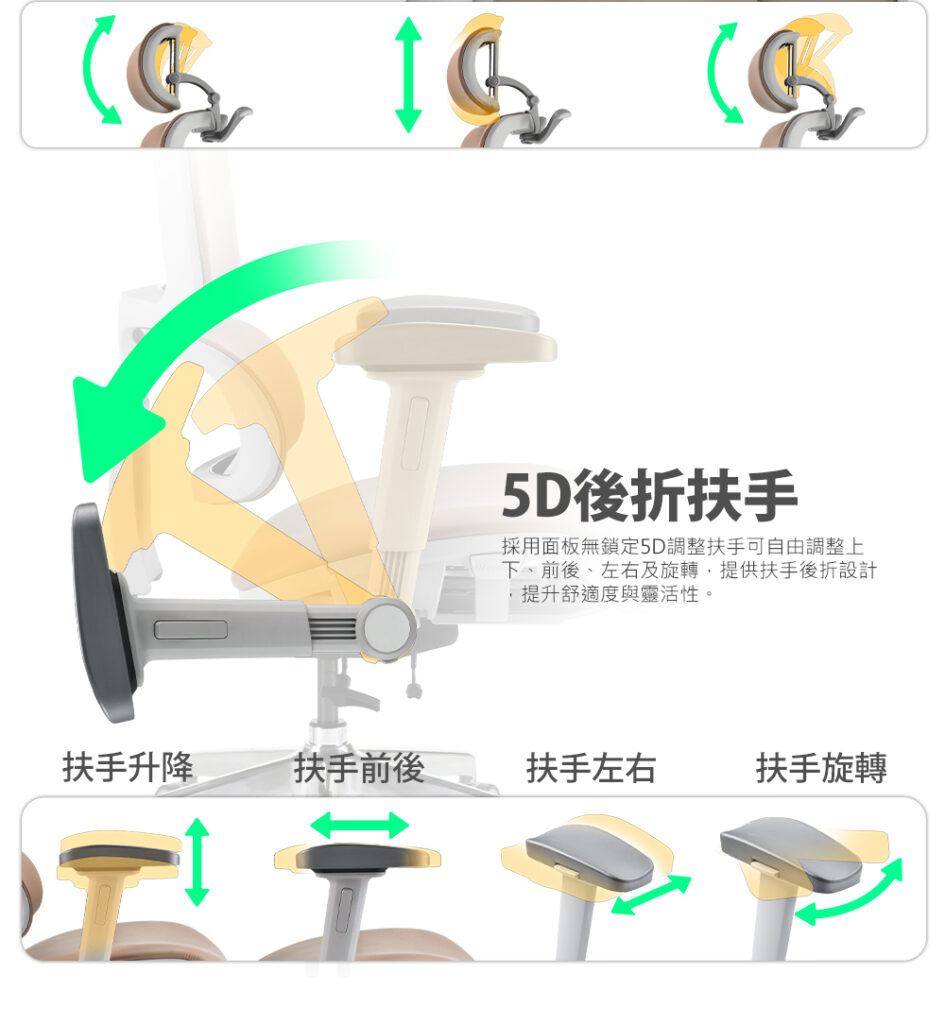 5D後折扶手

採用面板無鎖定5D調整扶手可自由調整上下、前後、左右及旋轉，提供扶手後折設計，提升舒適度與靈活性。

扶手升降

扶手前後

扶手左右

扶手旋轉