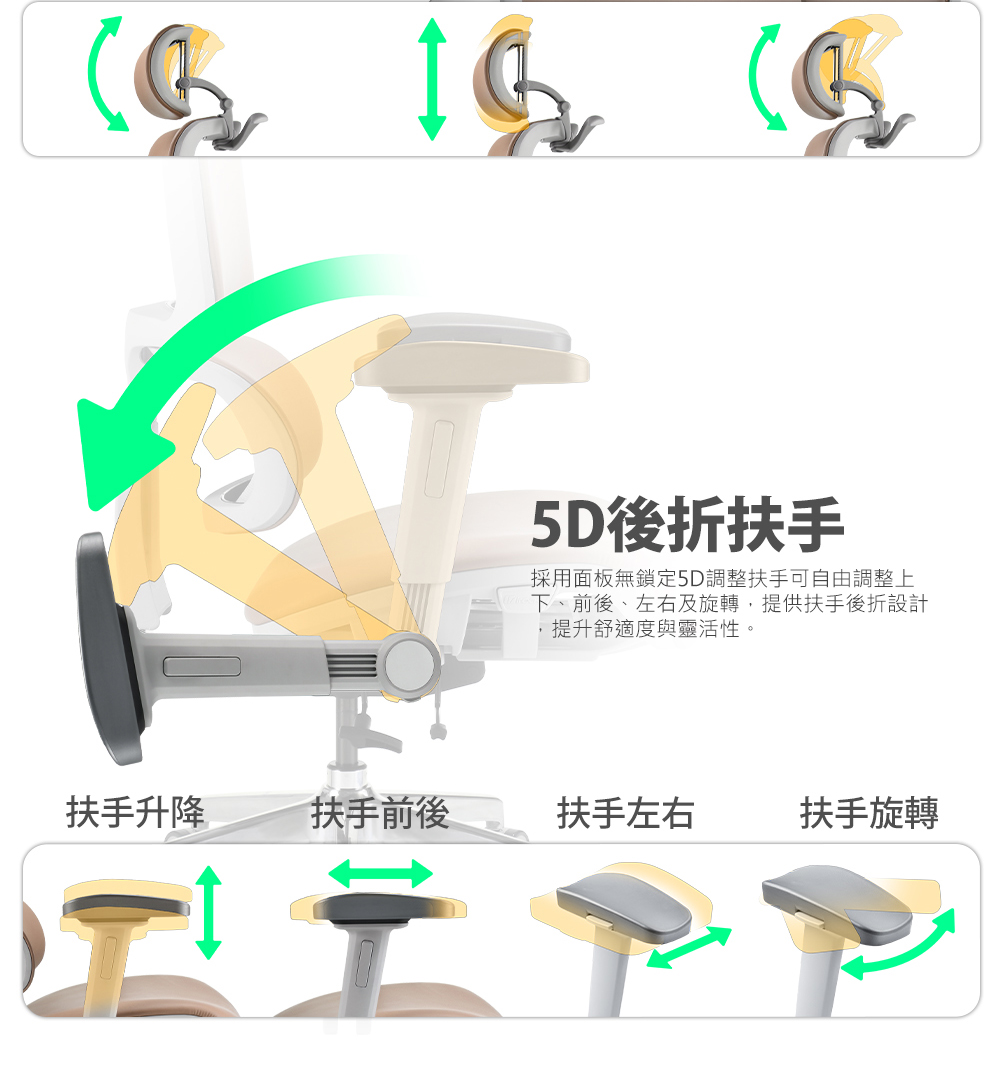 5D後折扶手

採用面板無鎖定5D調整扶手可自由調整上下、前後、左右及旋轉，提供扶手後折設計，提升舒適度與靈活性。

扶手升降

扶手前後

扶手左右

扶手旋轉