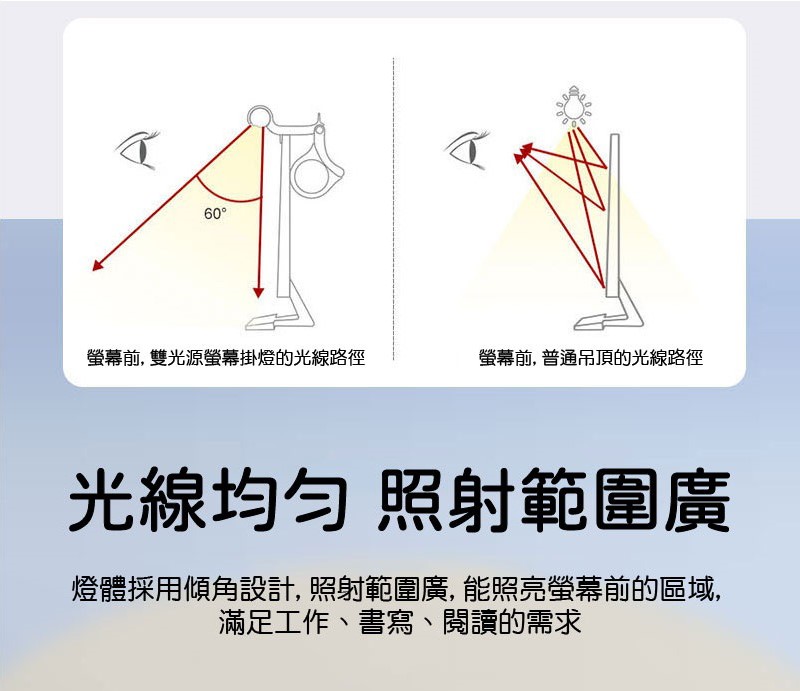 60°

螢幕前, 雙光源螢幕掛燈的光線路徑

螢幕前, 普通吊頂的光線路徑

光線均勻 照射範圍廣

燈體採用傾角設計, 照射範圍廣, 能照亮螢幕前的區域, 滿足工作、書寫、閱讀的需求