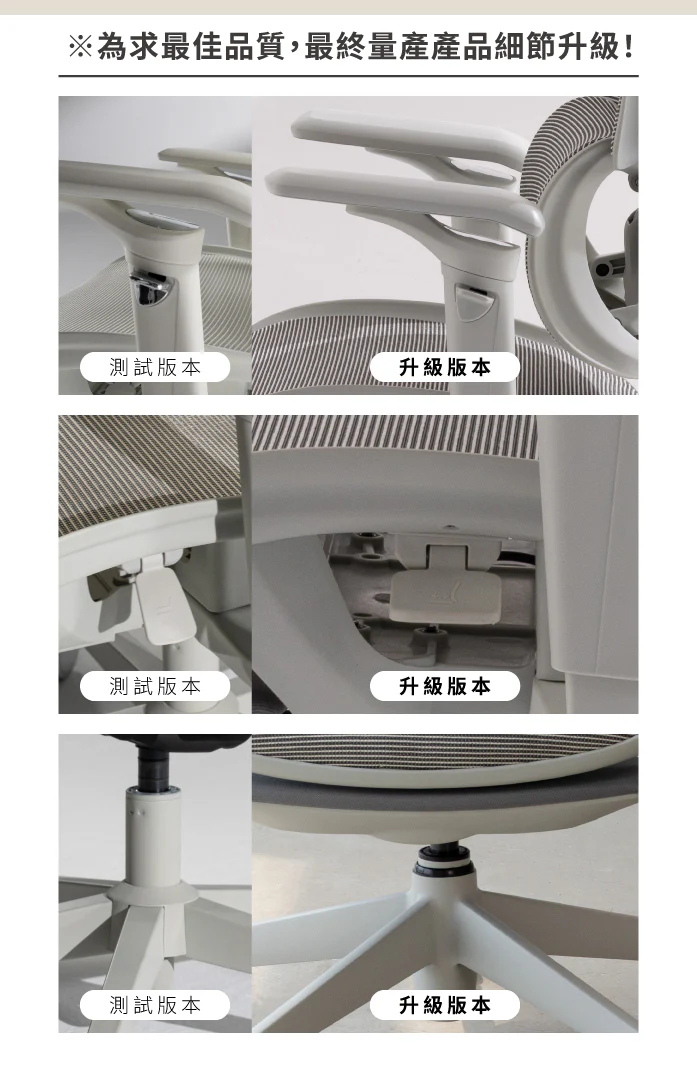 ※為求最佳品質,最終量產產品細節升級!

測試版本

升級版本

測試版本

升級版本

測試版本

升級版本